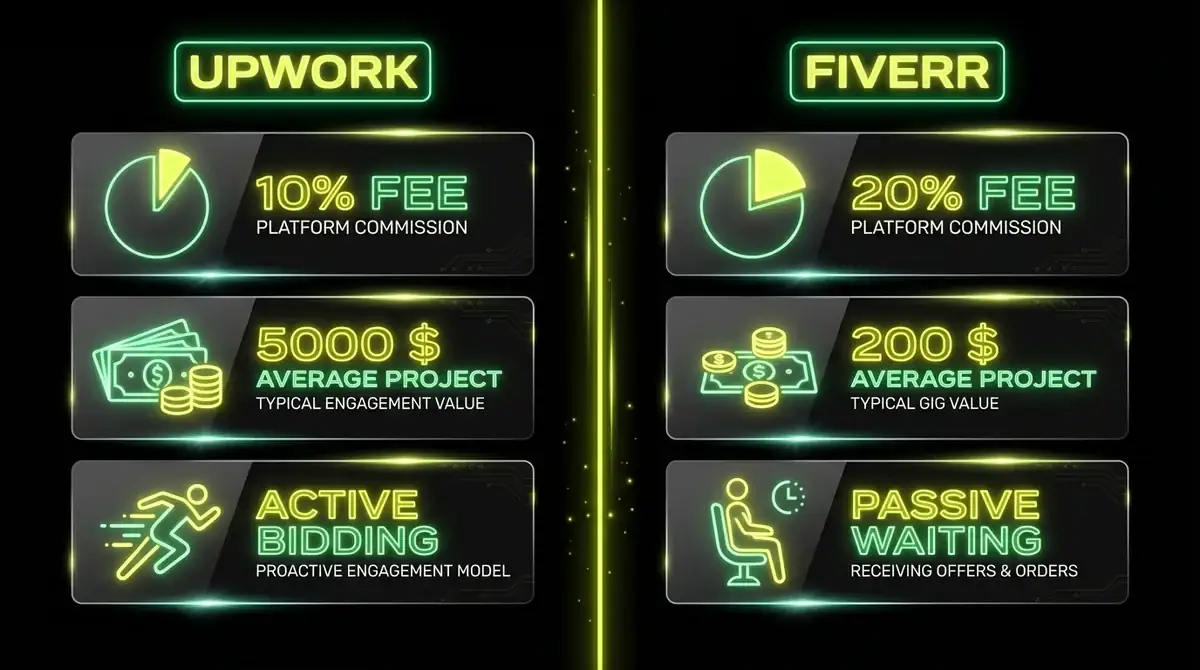 UPWORK

10% FEE
PLATFORM COMMISSION

5000 $
AVERAGE PROJECT
TYPICAL ENGAGEMENT VALUE

ACTIVE
BIDDING
PROACTIVE ENGAGEMENT MODEL

FIVERR

20% FEE
PLATFORM COMMISSION

200 $
AVERAGE PROJECT
TYPICAL GIG VALUE

PASSIVE
WAITING
RECEIVING OFFERS & ORDERS