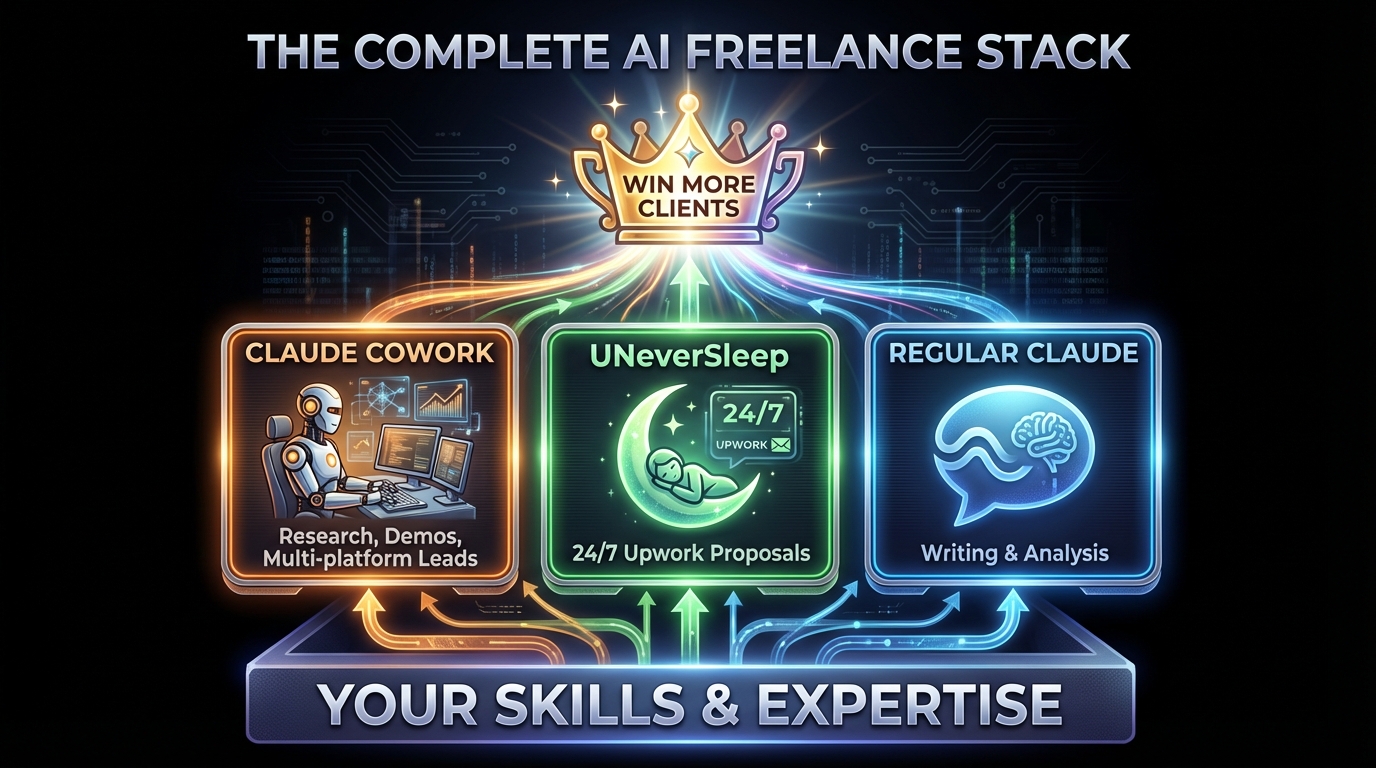 THE COMPLETE AI FREELANCE STACK

WIN MORE CLIENTS

CLAUDE COWORK

Research, Demos, Multi-platform Leads

UNeverSleep

24/7

UPWORK

24/7 Upwork Proposals

REGULAR CLAUDE

Writing & Analysis

YOUR SKILLS & EXPERTISE